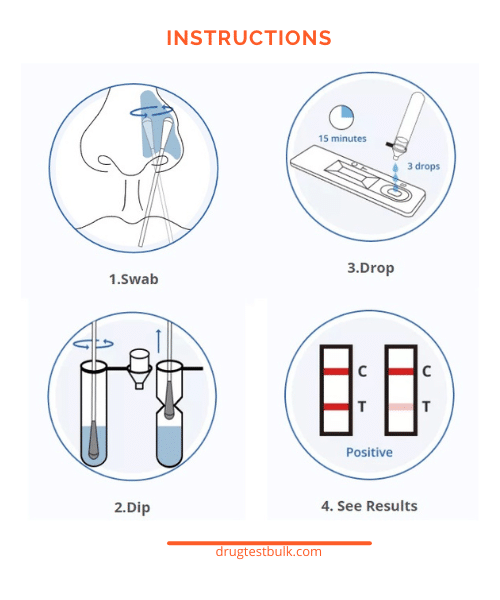 INSTRUCTIONS

1.Swab

15 minutes

3 drops

3.Drop

2.Dip

C

T

C

T

Positive

4. See Results

drugtestbulk.com